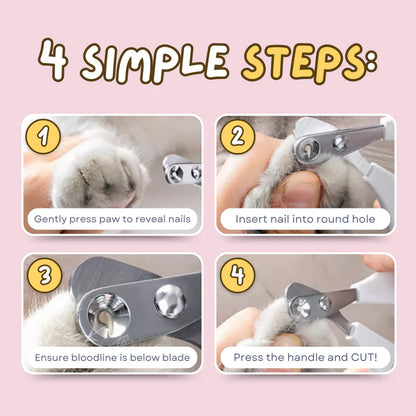 4 SIMPLE STEPS:

1
Gently press paw to reveal nails

2
Insert nail into round hole

3
Ensure bloodline is below blade

4
Press the handle and CUT!