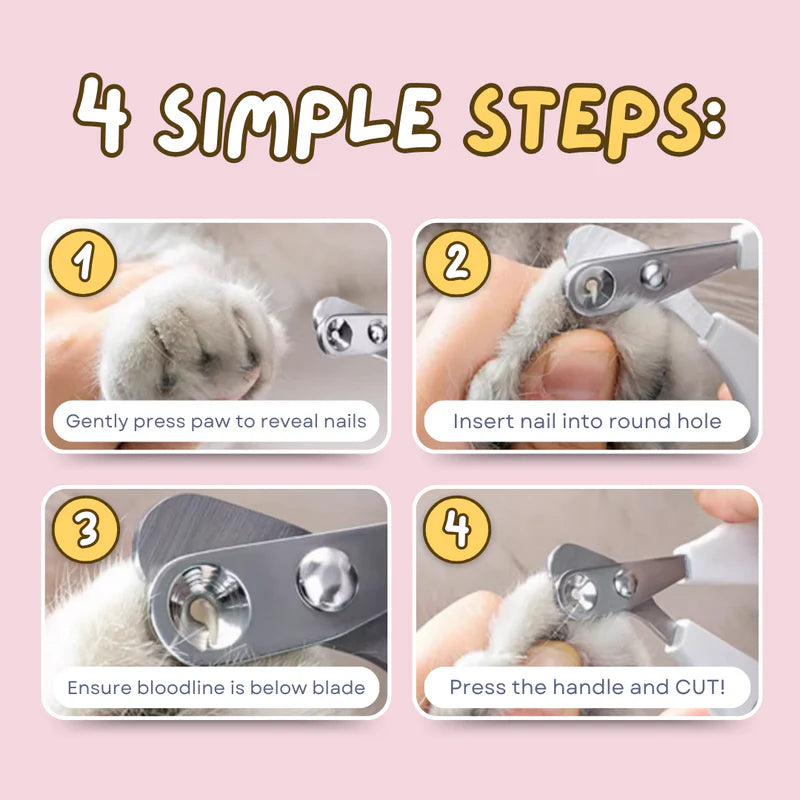 4 SIMPLE STEPS:

1
Gently press paw to reveal nails

2
Insert nail into round hole

3
Ensure bloodline is below blade

4
Press the handle and CUT!