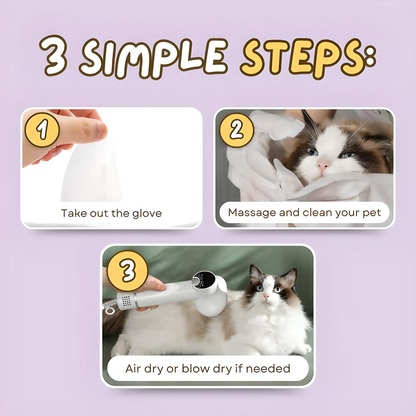 3 SIMPLE STEPS:

1

Take out the glove

2

Massage and clean your pet

3

Air dry or blow dry if needed