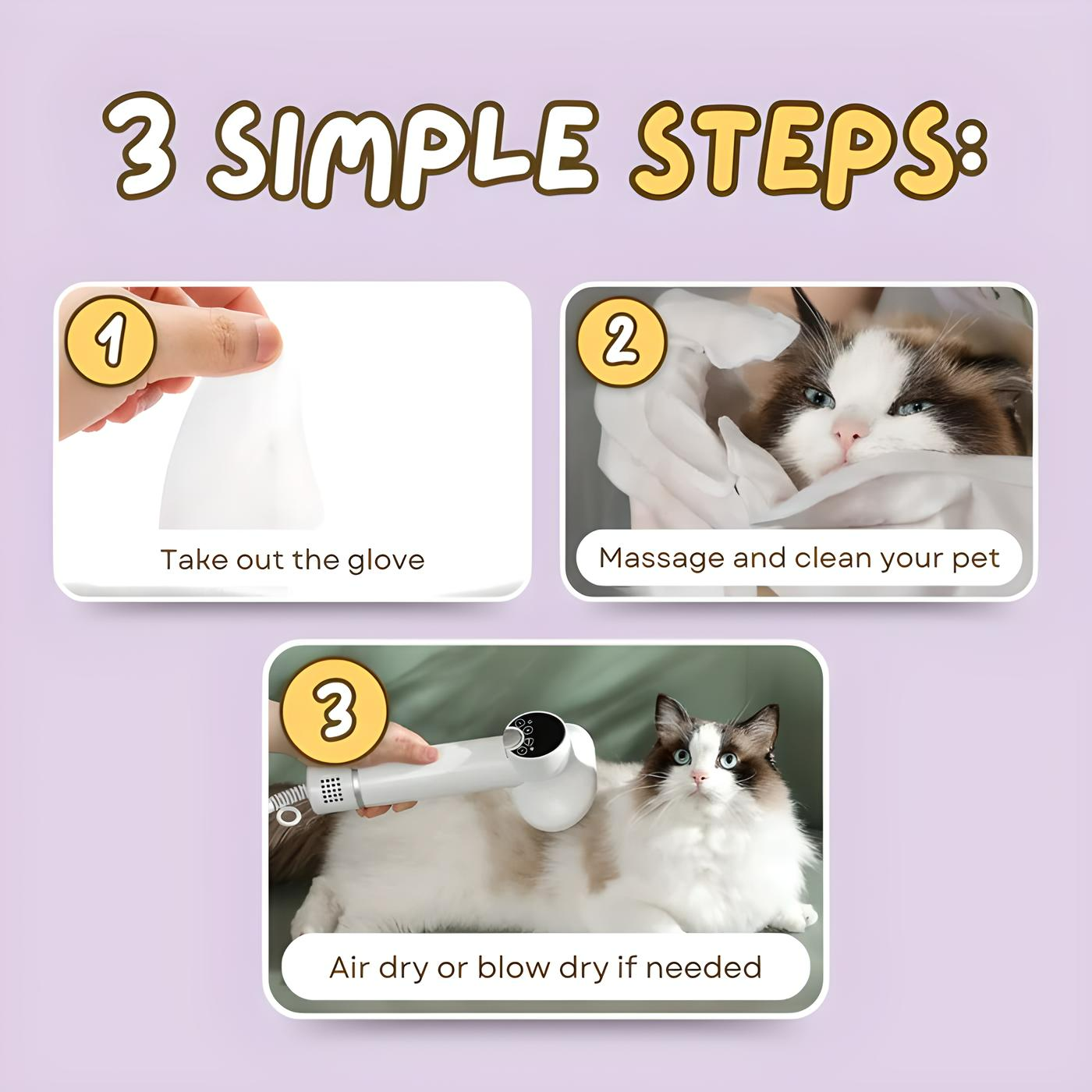 3 SIMPLE STEPS:

1

Take out the glove

2

Massage and clean your pet

3

Air dry or blow dry if needed